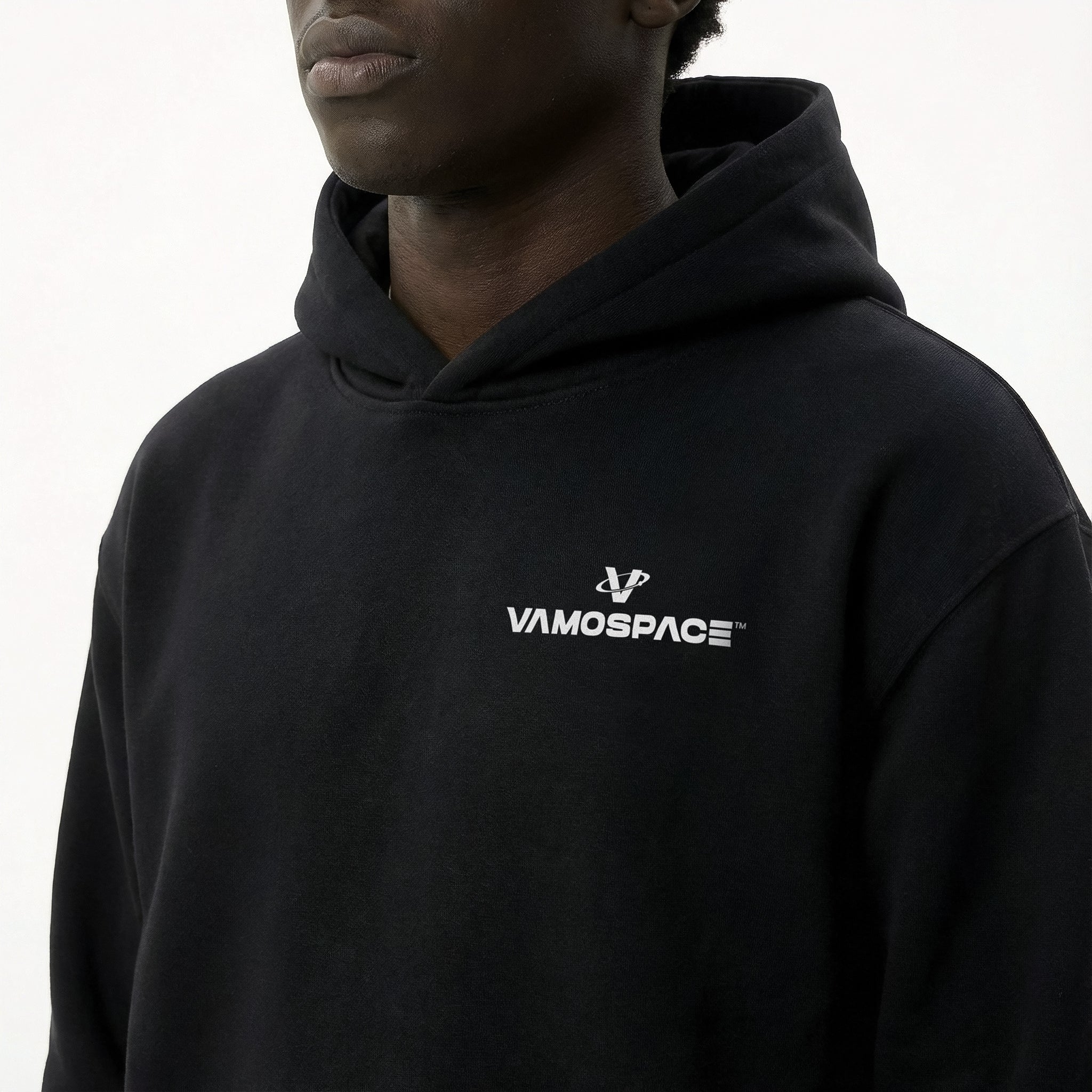 VAMOSPACE™