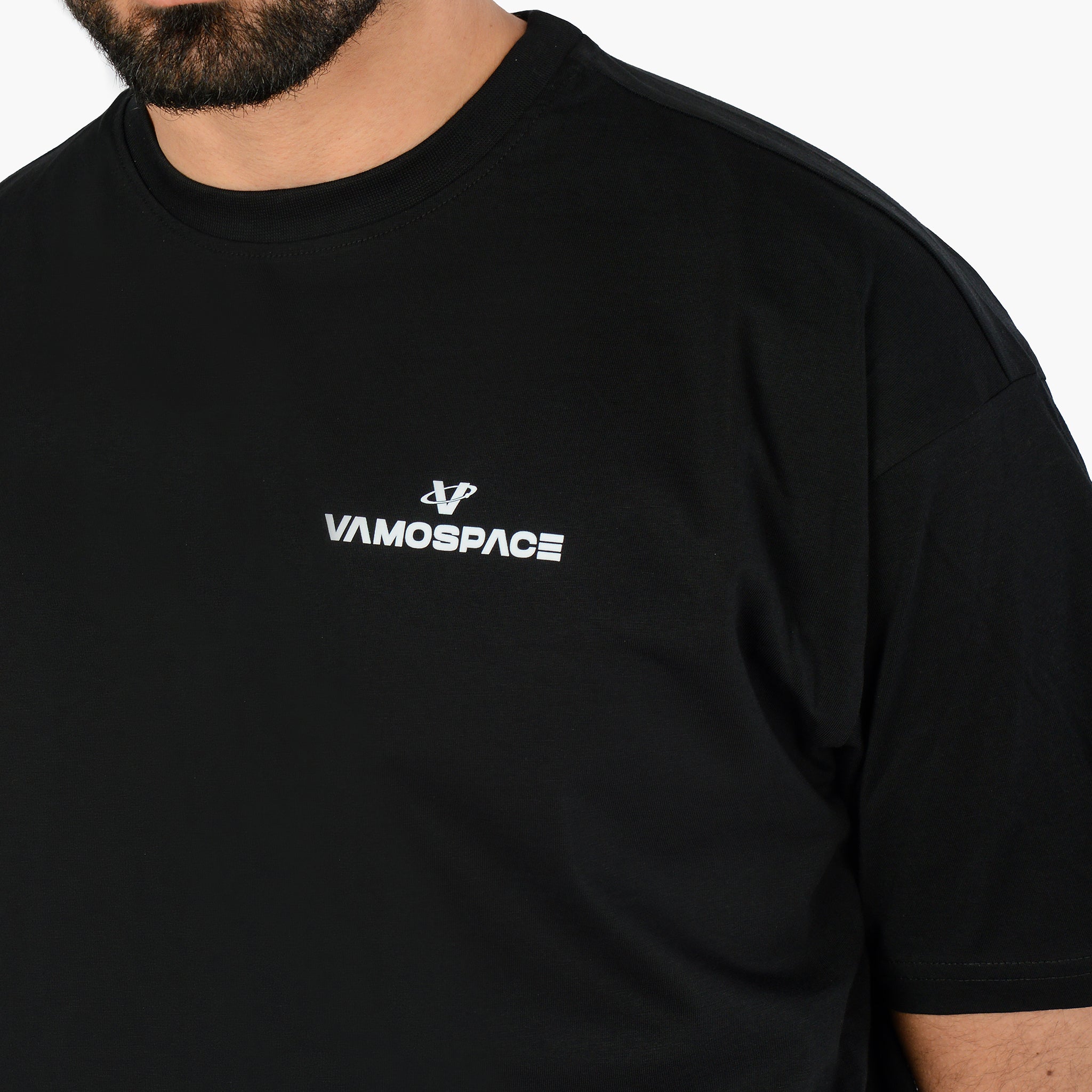 V
VAMOSPACE